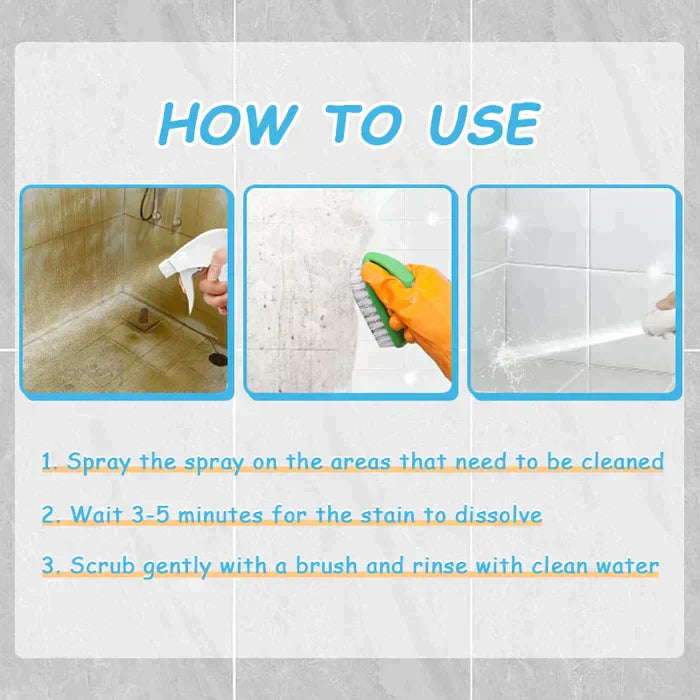 HOW TO USE

1. Spray the spray on the areas that need to be cleaned

2. Wait 3-5 minutes for the stain to dissolve

3. Scrub gently with a brush and rinse with clean water