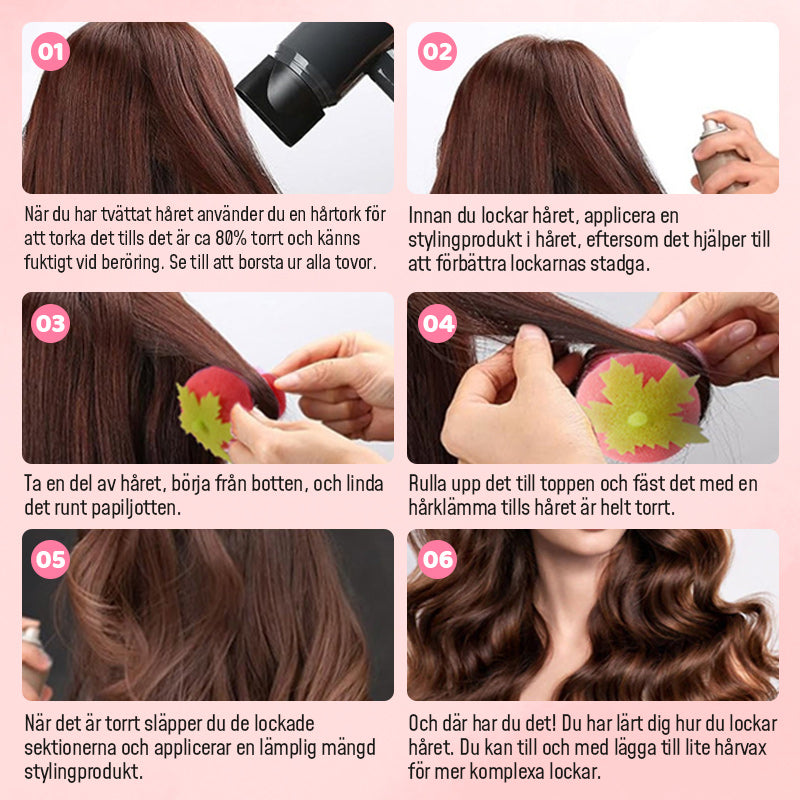 01

När du har tvättat håret använder du en hårtork för att torka det tills det är ca 80% torrt och känns fuktigt vid beröring. Se till att borsta ur alla tovor.

02

Innan du lockar håret, applicera en stylingprodukt i håret, eftersom det hjälper till att förbättra lockarnas stadga.

03

Ta en del av håret, börja från botten, och linda det runt papiljotten.

04

Rulla upp det till toppen och fäst det med en hårklämma tills håret är helt torrt.

05

När det är torrt släpper du de lockade sektionerna och applicerar en lämplig mängd stylingprodukt.

06

Och där har du det! Du har lärt dig hur du lockar håret. Du kan till och med lägga till lite hårvax för mer komplexa lockar.