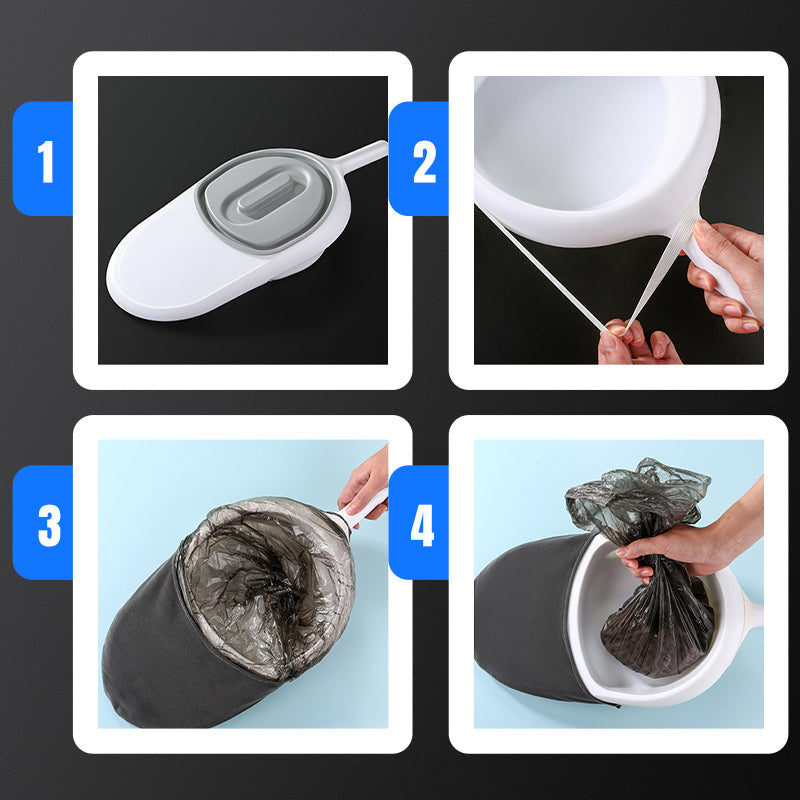 1

2

3

4