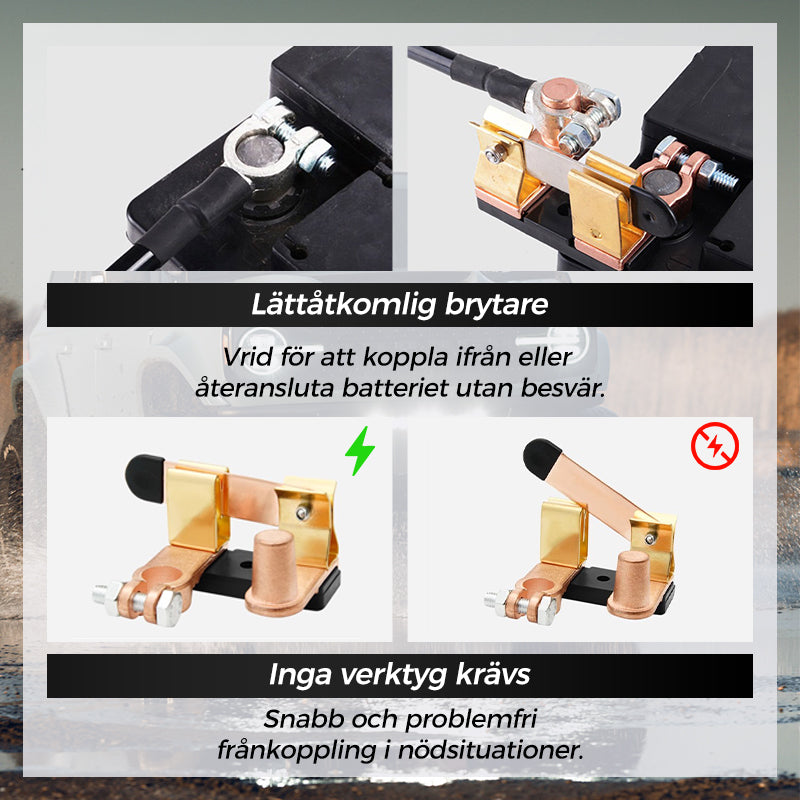 Lättåtkomlig brytare

Vrid för att koppla ifrån eller återansluta batteriet utan besvär.

Inga verktyg krävs

Snabb och problemfri frånkoppling i nödsituationer.